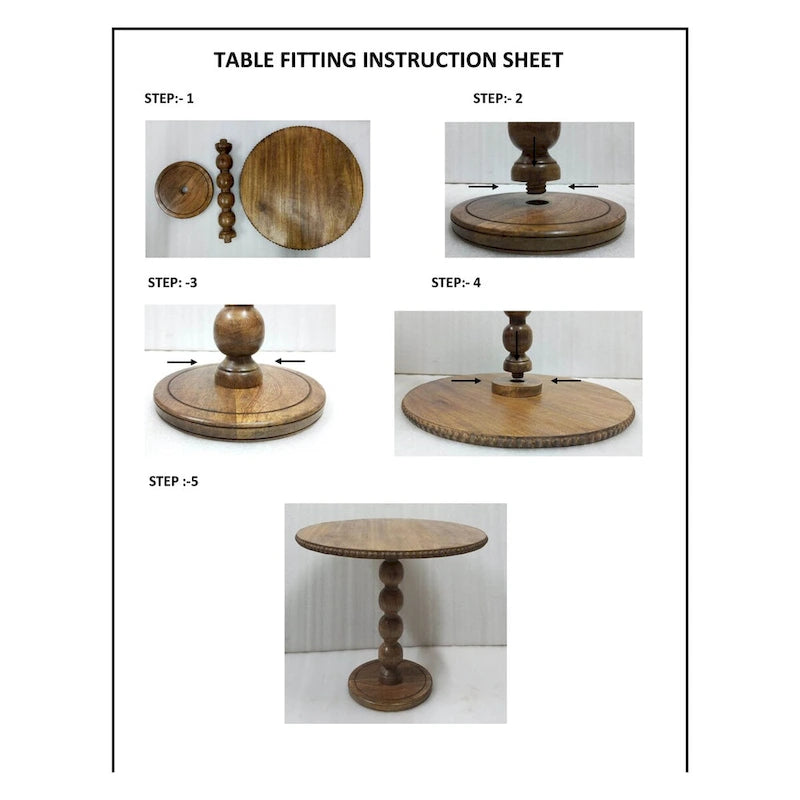 TABLE FITTING INSTRUCTION SHEET

STEP:- 1

STEP:- 2

STEP: -3

STEP:- 4

STEP :-5