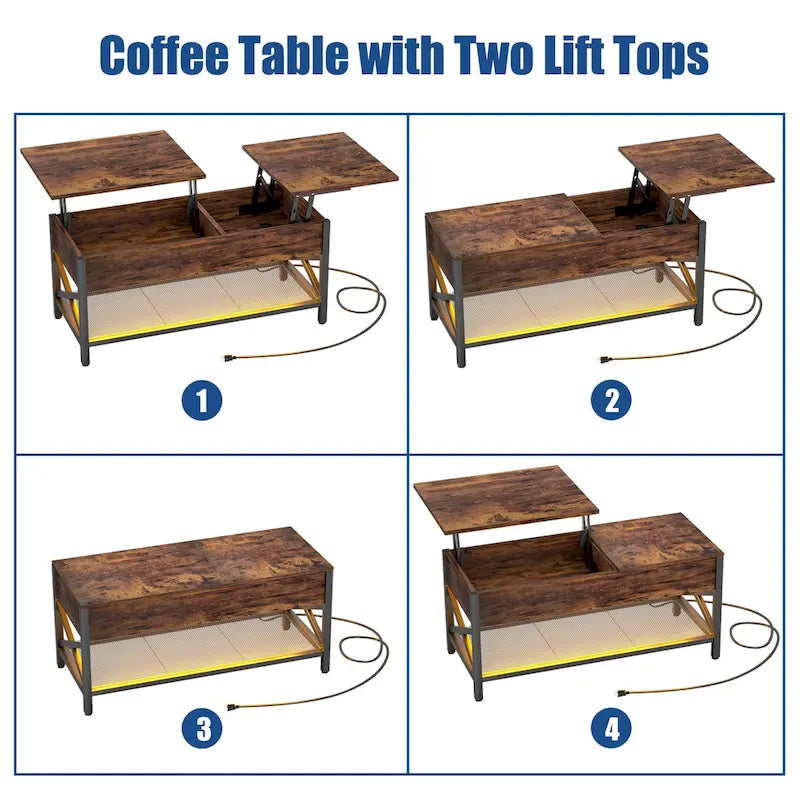 Coffee Table with Two Lift Tops

1

2

3

4