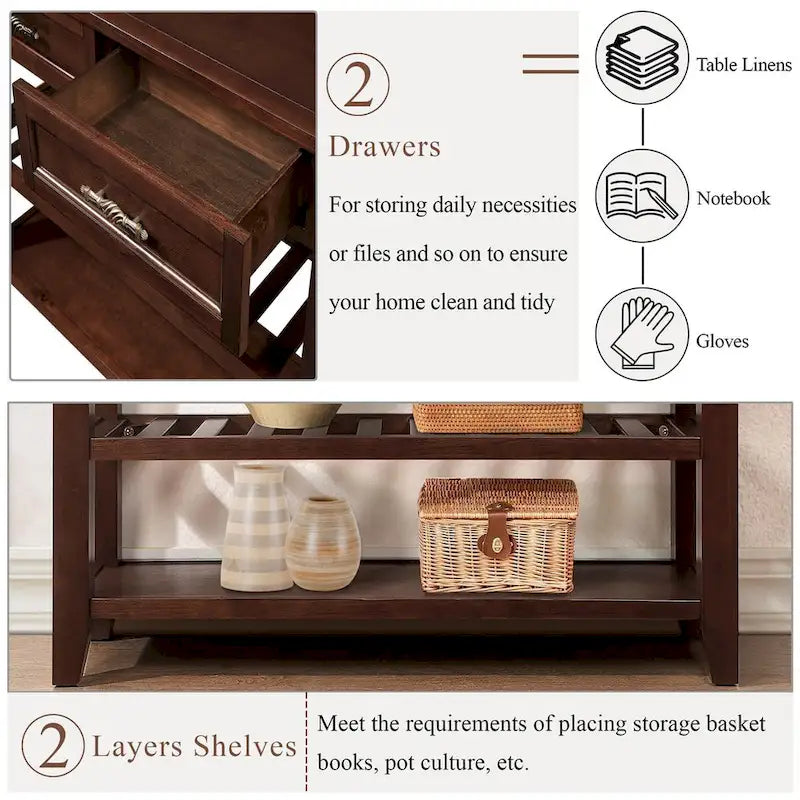 2
Drawers
For storing daily necessities or files and so on to ensure your home clean and tidy

Table Linens

Notebook

Gloves

2 Layers Shelves

Meet the requirements of placing storage basket books, pot culture, etc.