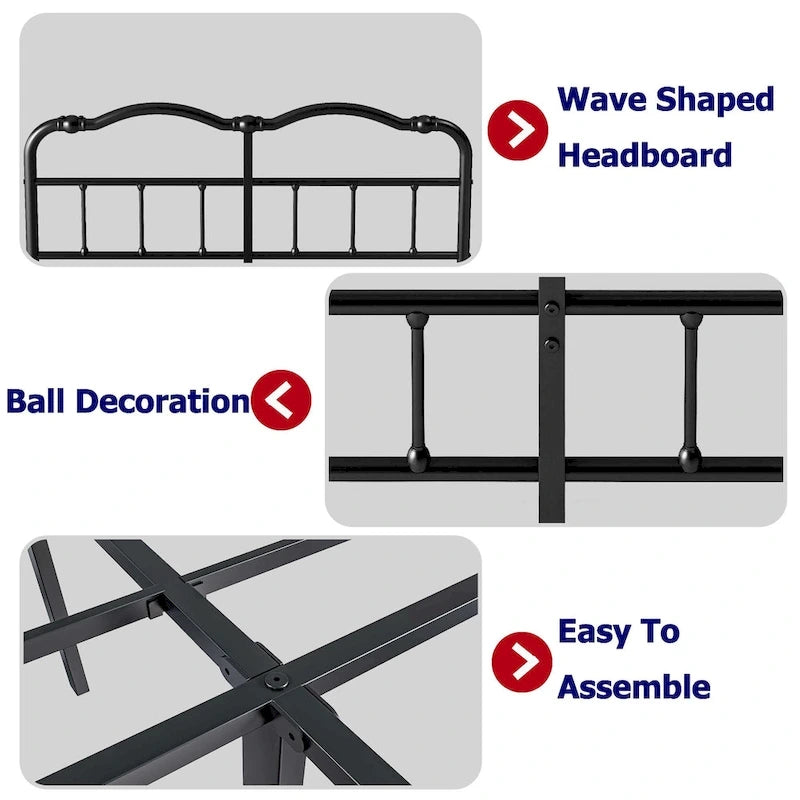 Wave Shaped Headboard

Ball Decoration

Easy To Assemble