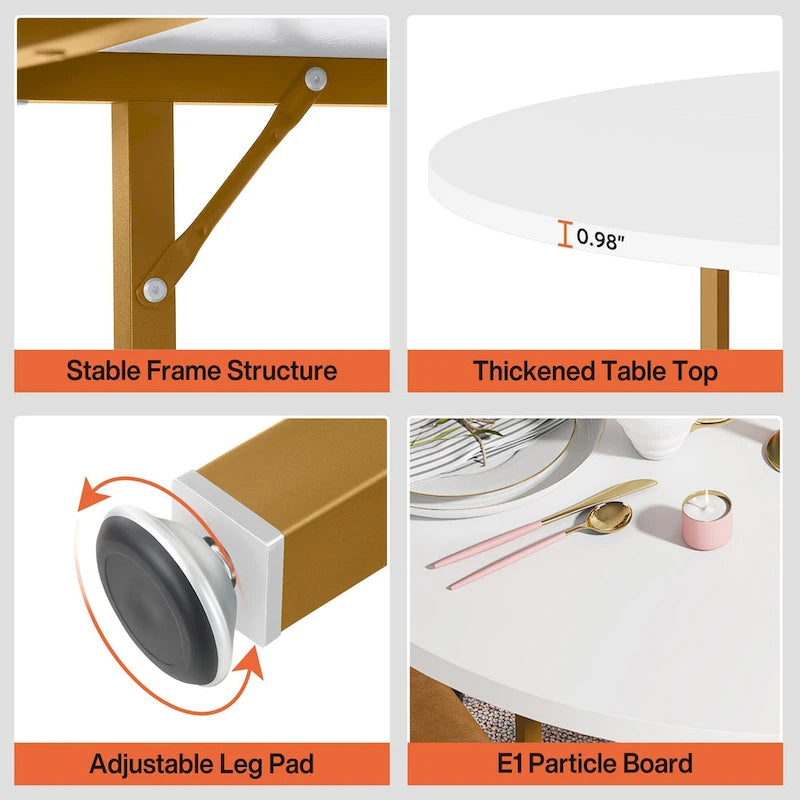 Stable Frame Structure

0.98"

Thickened Table Top

Adjustable Leg Pad

E1 Particle Board