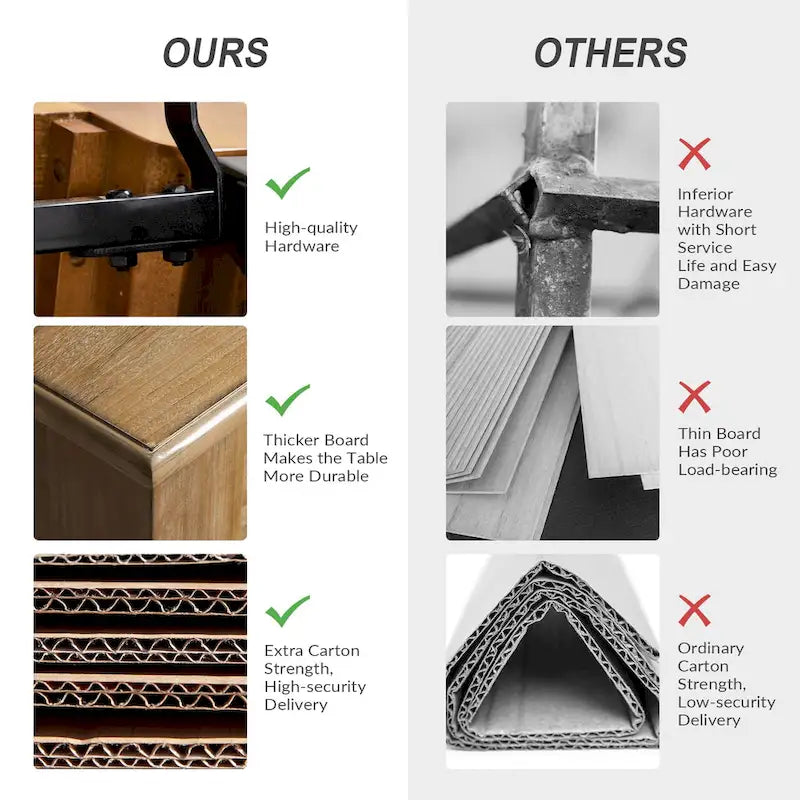 OURS

High-quality Hardware

Thicker Board Makes the Table More Durable

Extra Carton Strength, High-security Delivery

OTHERS

Inferior Hardware with Short Service Life and Easy Damage

Thin Board Has Poor Load-bearing

Ordinary Carton Strength, Low-security Delivery