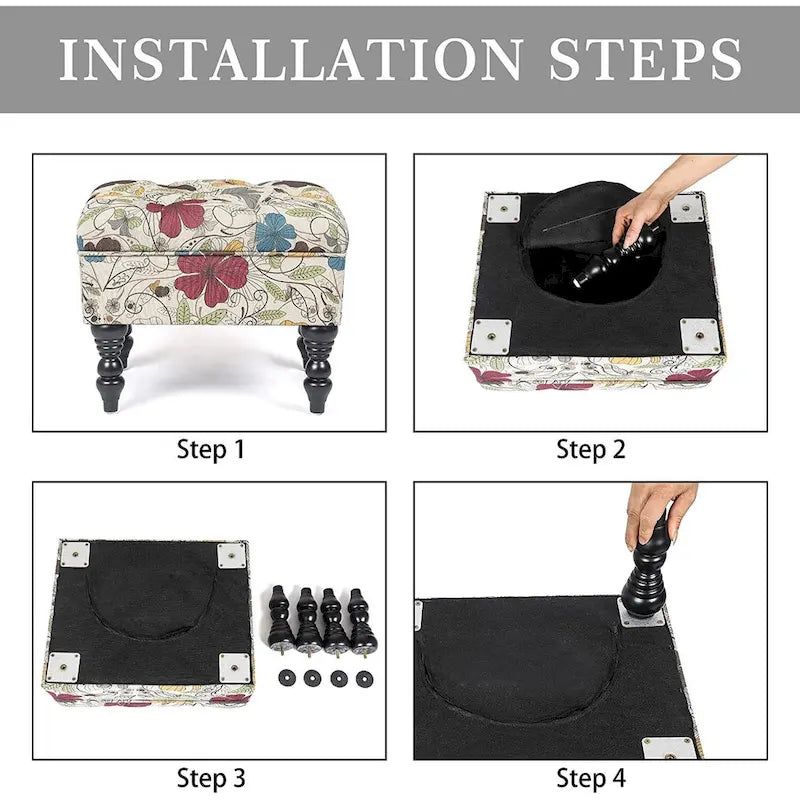 INSTALLATION STEPS

Step 1

Step 2

Step 3

Step 4