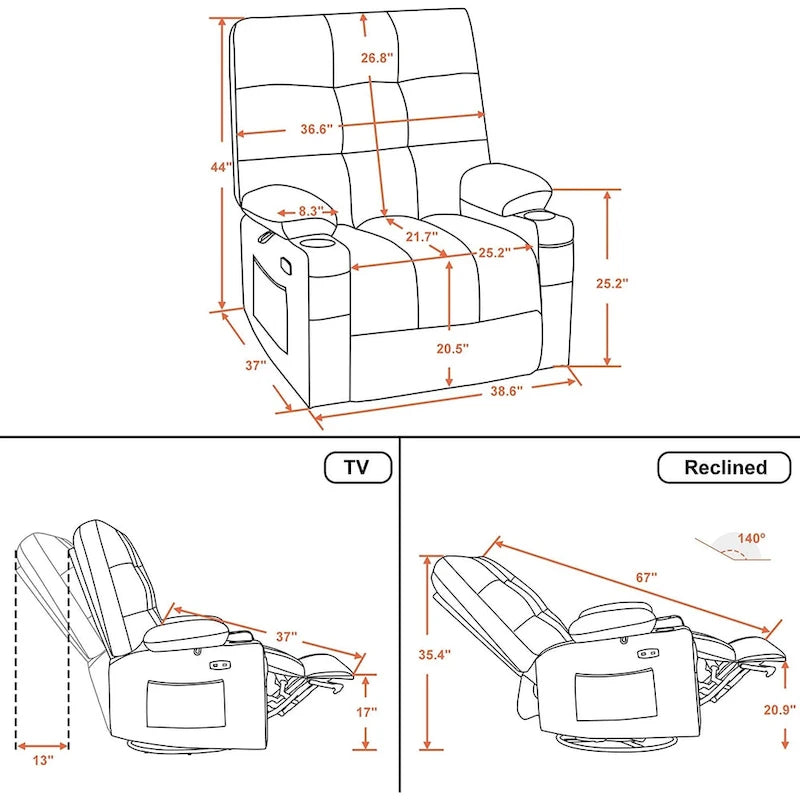 26.8"
36.6"
44"
8.3"
21.7"
25.2"
25.2"
20.5"
37"
38.6"

TV
37"
17"
13"

Reclined
140°
67"
35.4"
20.9"