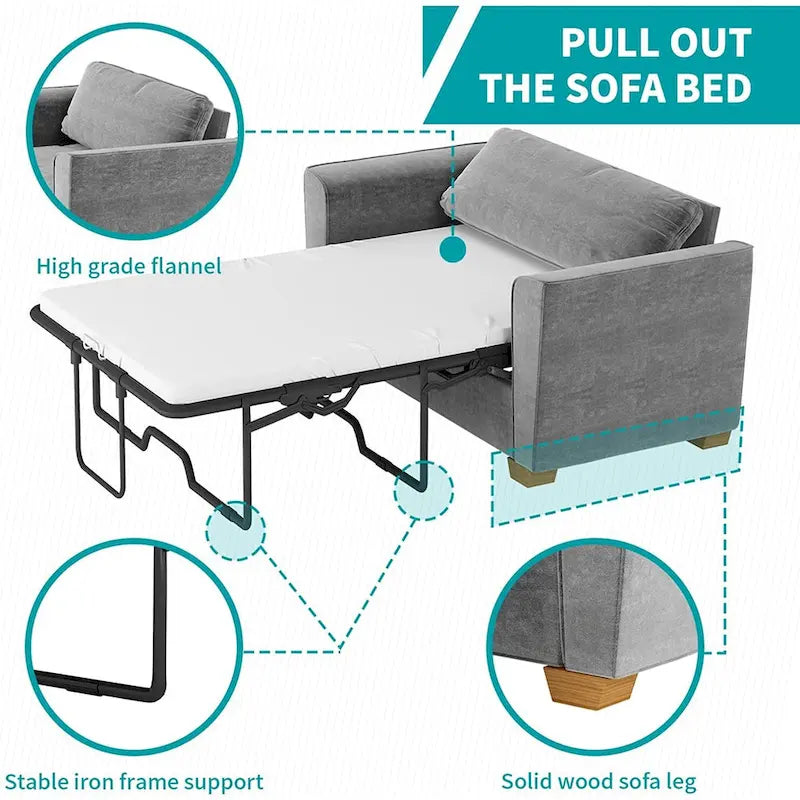 PULL OUT THE SOFA BED

High grade flannel

Stable iron frame support

Solid wood sofa leg