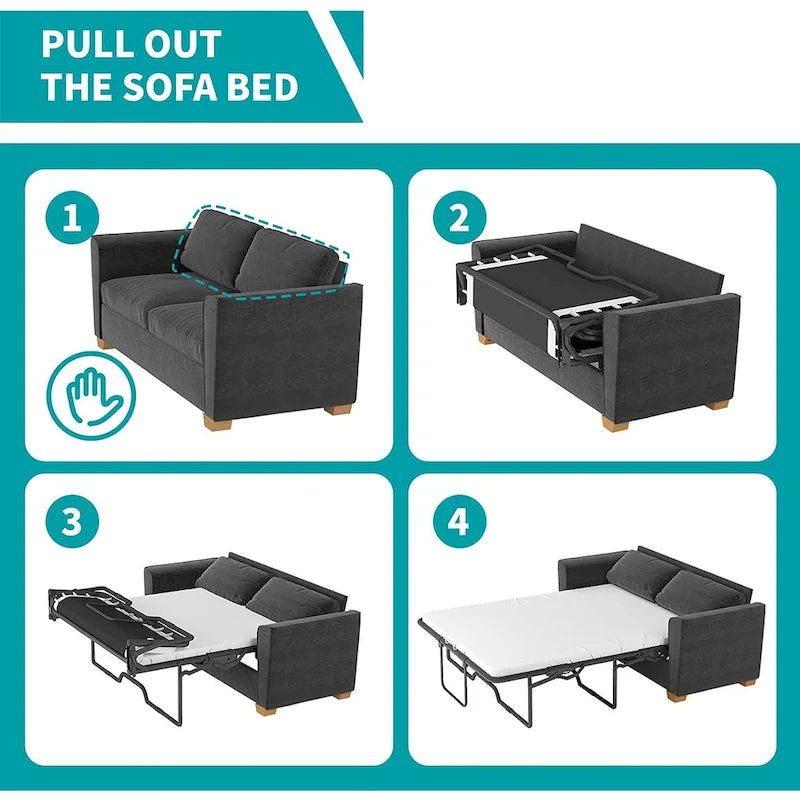 PULL OUT
THE SOFA BED

1

2

3

4