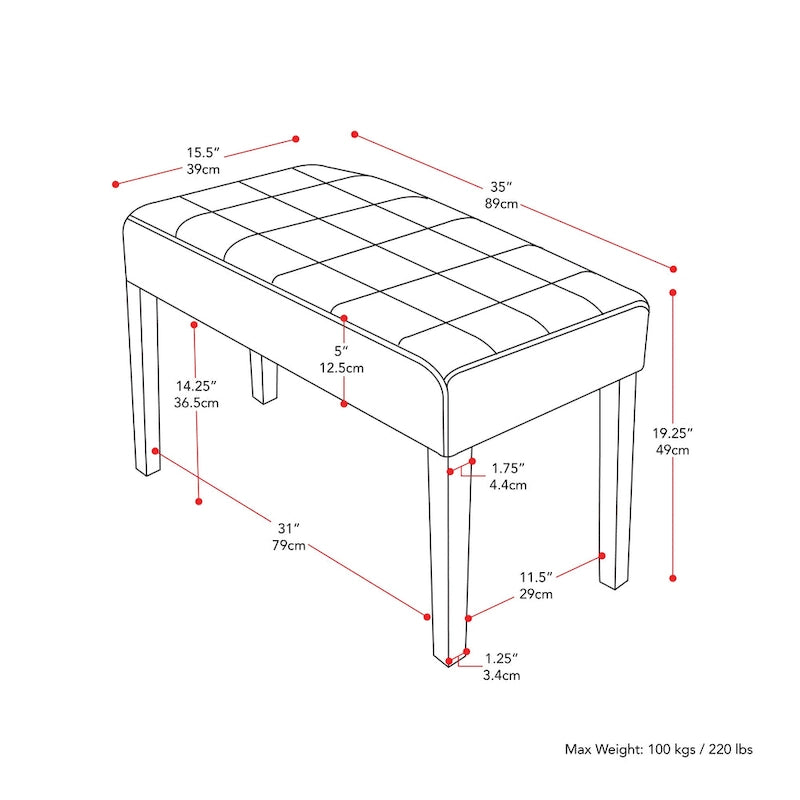 15.5″
39cm

35″
89cm

5″
12.5cm

14.25″
36.5cm

19.25″
49cm

1.75″
4.4cm

31″
79cm

11.5″
29cm

1.25″
3.4cm

Max Weight: 100 kgs / 220 lbs