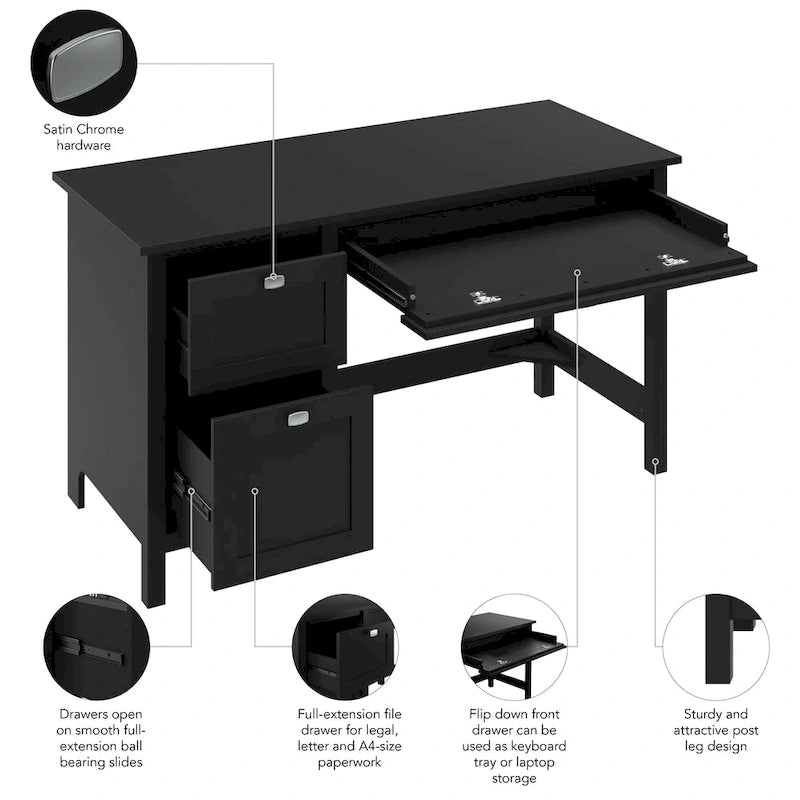 Satin Chrome hardware

Drawers open on smooth full-extension ball bearing slides

Full-extension file drawer for legal, letter and A4-size paperwork

Flip down front drawer can be used as keyboard tray or laptop storage

Sturdy and attractive post leg design